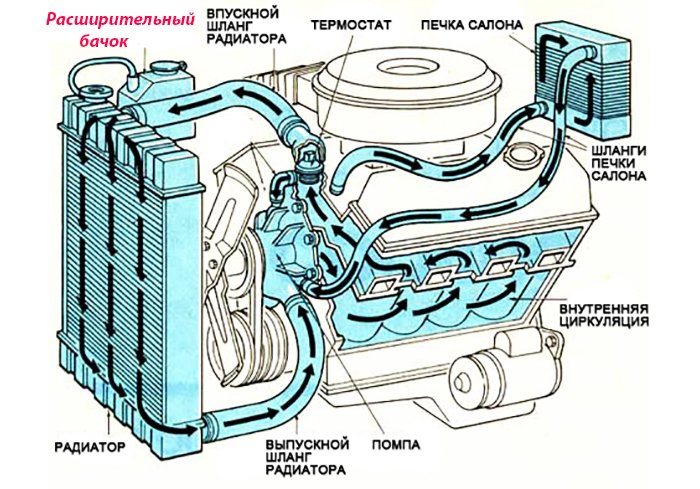 Расширительный бачок

ВПУСКНОЙ ШЛАНГ РАДИАТОРА

ТЕРМОСТАТ

ПЕЧКА САЛОНА

ШЛАНГИ ПЕЧКИ САЛОНА

ВНУТРЕННЯЯ ЦИРКУЛЯЦИЯ

РАДИАТОР

ВЫПУСКНОЙ ШЛАНГ РАДИАТОРА

ПОМПА