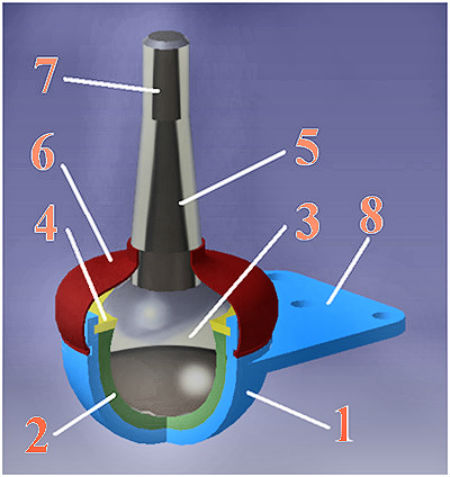 7
6
5
4
3
8
2
1