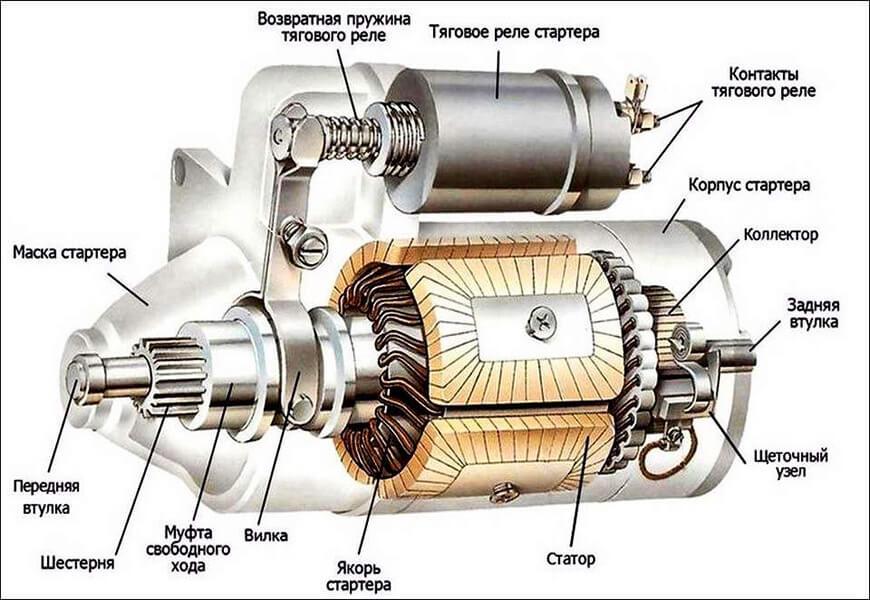 Возвратная пружина тягового реле

Тяговое реле стартера

Контакты тягового реле

Корпус стартера

Коллектор

Маска стартера

Задняя втулка

Щеточный узел

Передняя втулка

Шестерня

Муфта свободного хода

Вилка

Якорь стартера

Статор