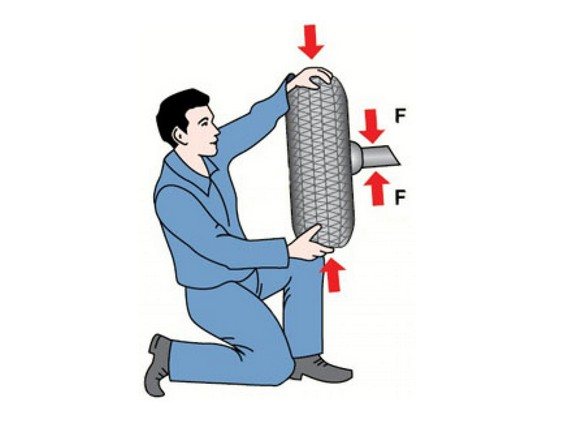 F
F